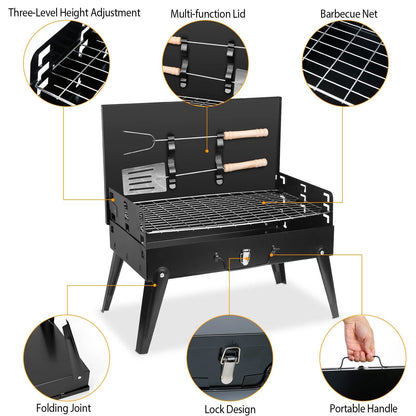 Three-Level Height Adjustment

Multi-function Lid

Barbecue Net

Folding Joint

Lock Design

Portable Handle